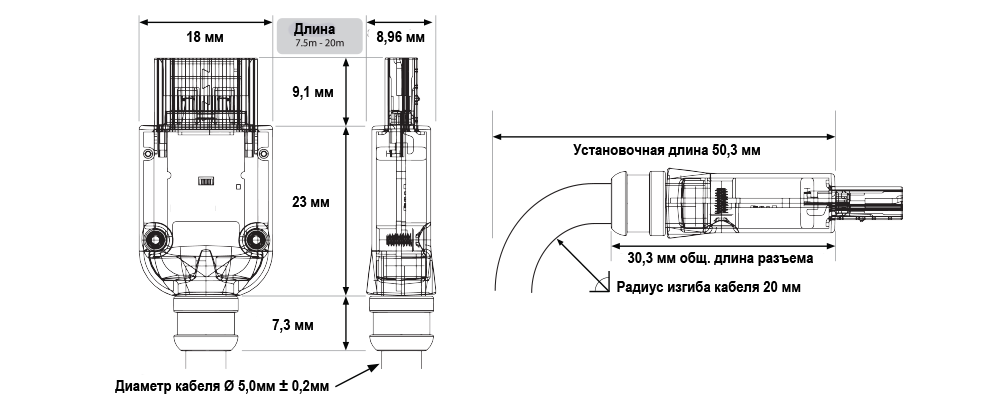 18 мм

Длина
7.5m - 20m

8,96 мм

9,1 мм

23 мм

7,3 мм

Диаметр кабеля Ø 5,0мм ± 0,2мм

Установочная длина 50,3 мм

30,3 мм общ. длина разъема

Радиус изгиба кабеля 20 мм